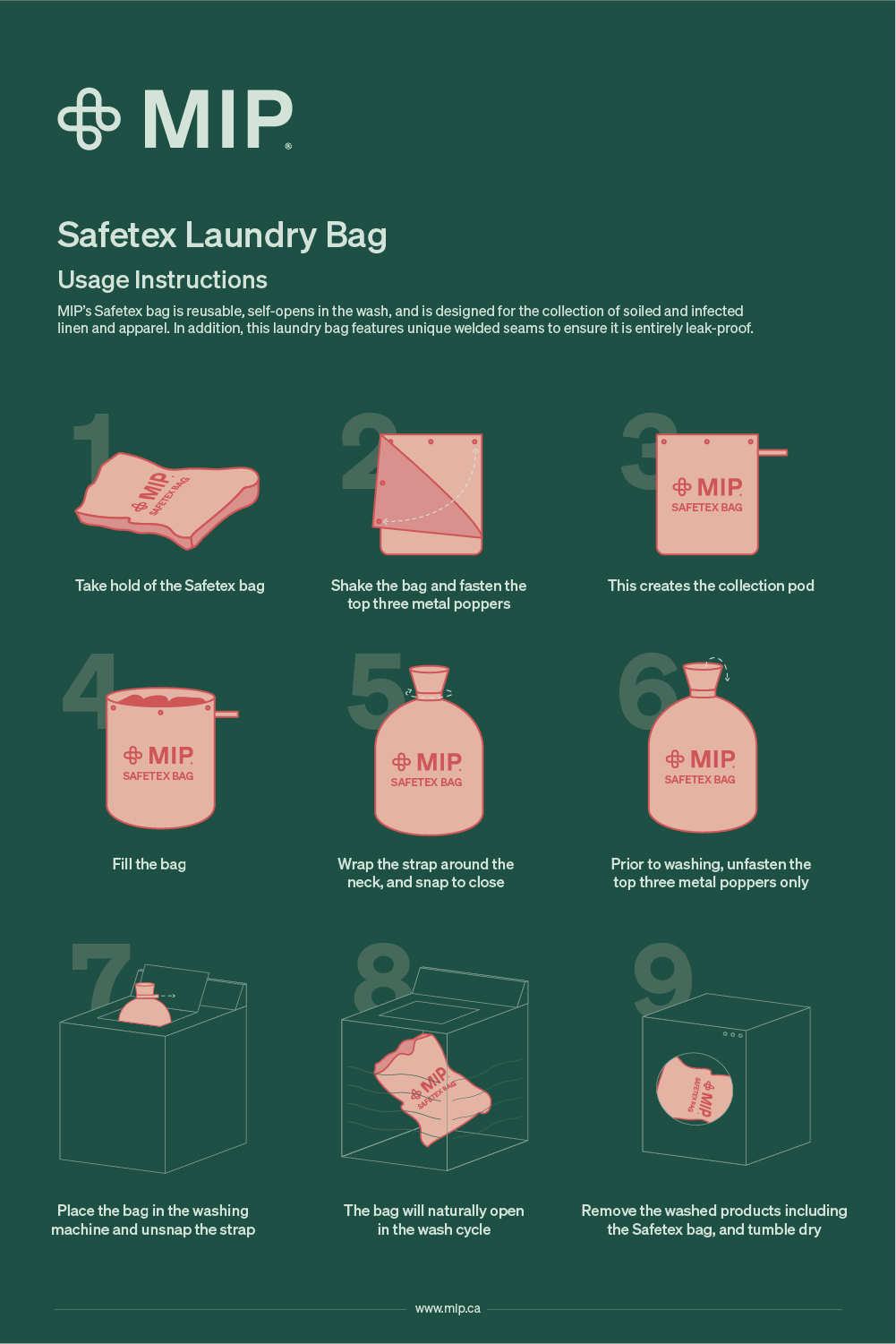 MIP®

Safetex Laundry Bag

Usage Instructions

MIP's Safetex bag is reusable, self-opens in the wash, and is designed for the collection of soiled and infected linen and apparel. In addition, this laundry bag features unique welded seams to ensure it is entirely leak-proof.

1

MIP SAFETEX BAG

Take hold of the Safetex bag

2

Shake the bag and fasten the top three metal poppers

3

MIP SAFETEX BAG

This creates the collection pod

4

MIP SAFETEX BAG

Fill the bag

5

MIP SAFETEX BAG

Wrap the strap around the neck, and snap to close

6

MIP SAFETEX BAG

Prior to washing, unfasten the top three metal poppers only

7

Place the bag in the washing machine and unsnap the strap

8

MIP SAFETEX BAG

The bag will naturally open in the wash cycle

9

MIP SAFETEX BAG

Remove the washed products including the Safetex bag, and tumble dry

www.mip.ca